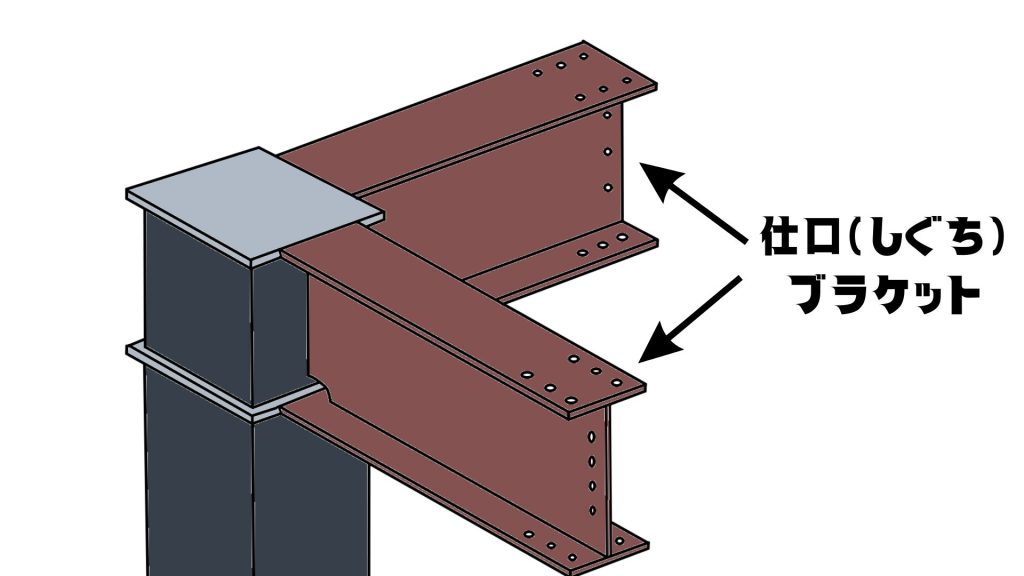 仕口(しぐち)
ブラケット